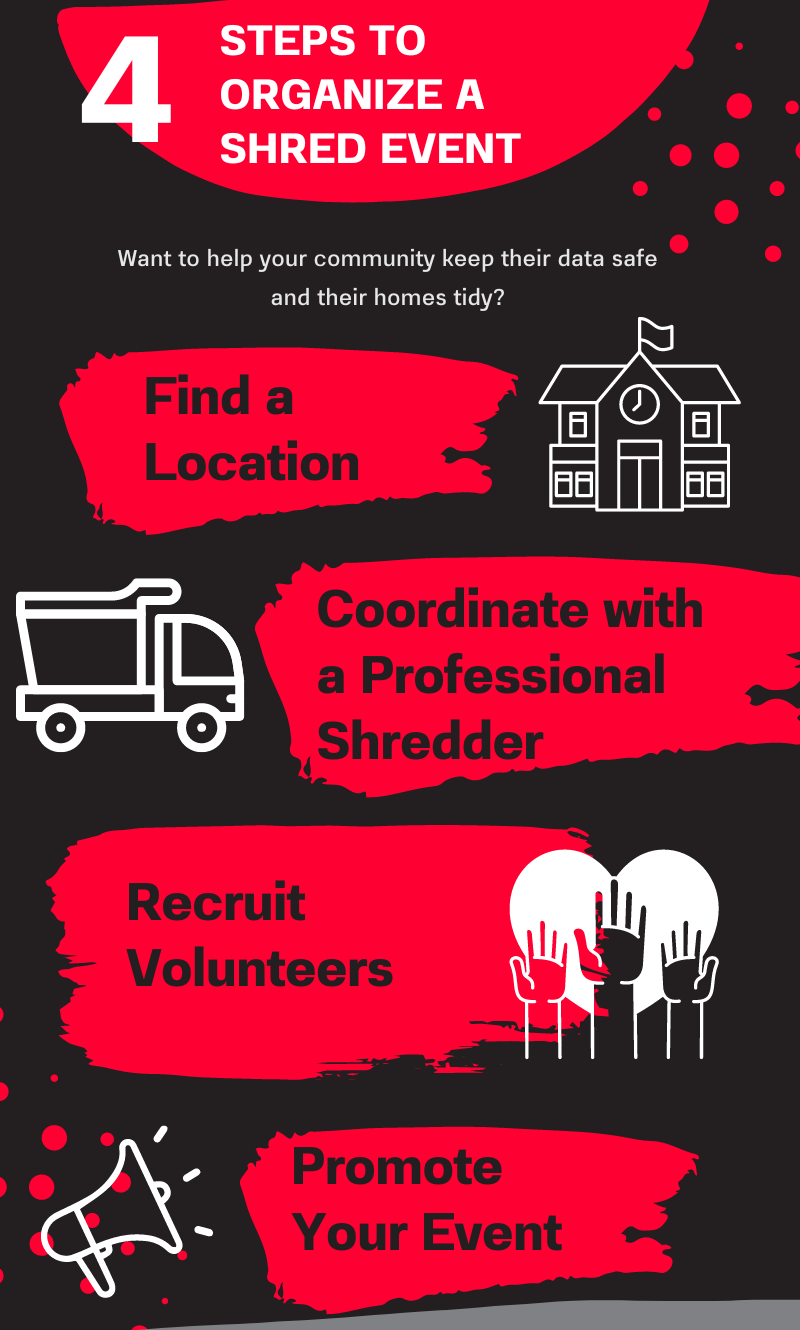 4 STEPS TO ORGANIZE A SHRED EVENT

Want to help your community keep their data safe and their homes tidy?

Find a Location

Coordinate with a Professional Shredder

Recruit Volunteers

Promote Your Event